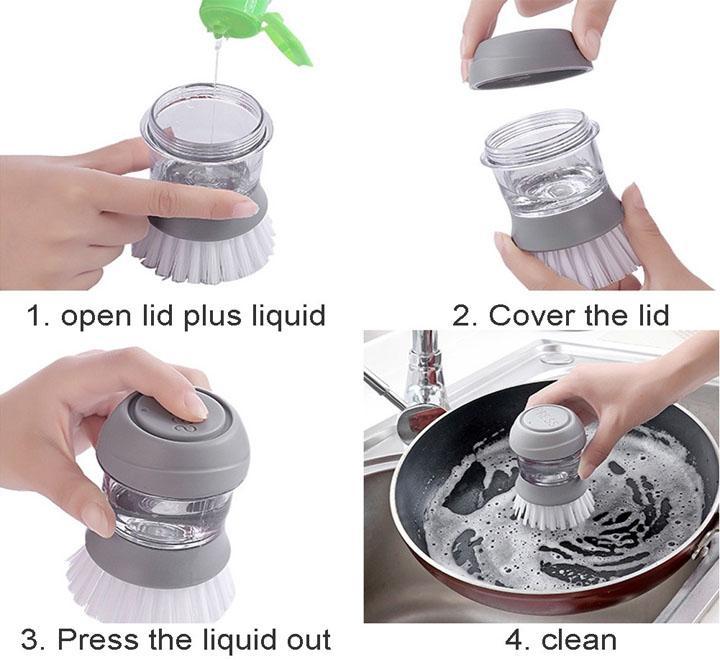 1. open lid plus liquid

2. Cover the lid

3. Press the liquid out

4. clean